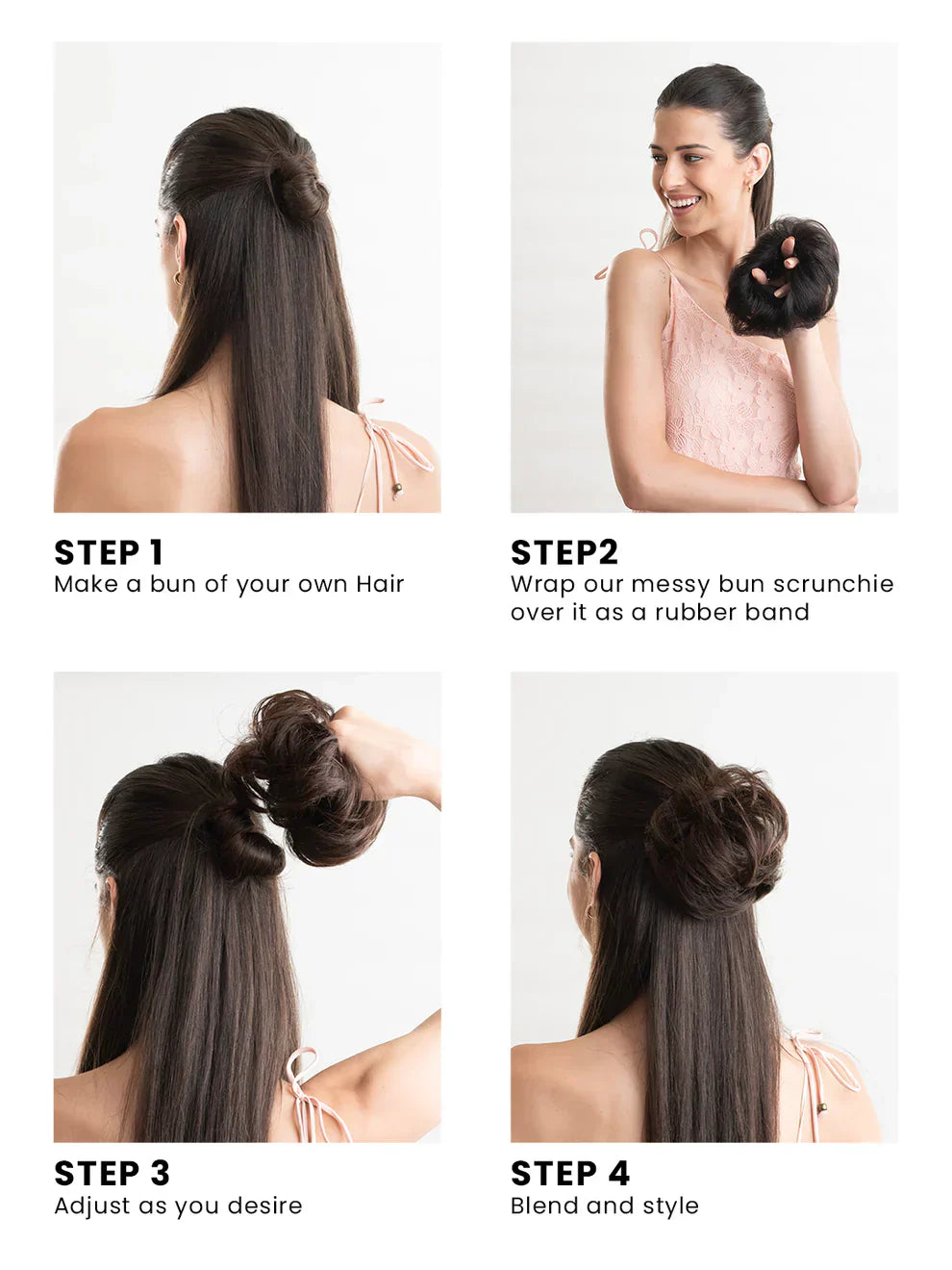 STEP 1
Make a bun of your own Hair

STEP2
Wrap our messy bun scrunchie over it as a rubber band

STEP 3
Adjust as you desire

STEP 4
Blend and style